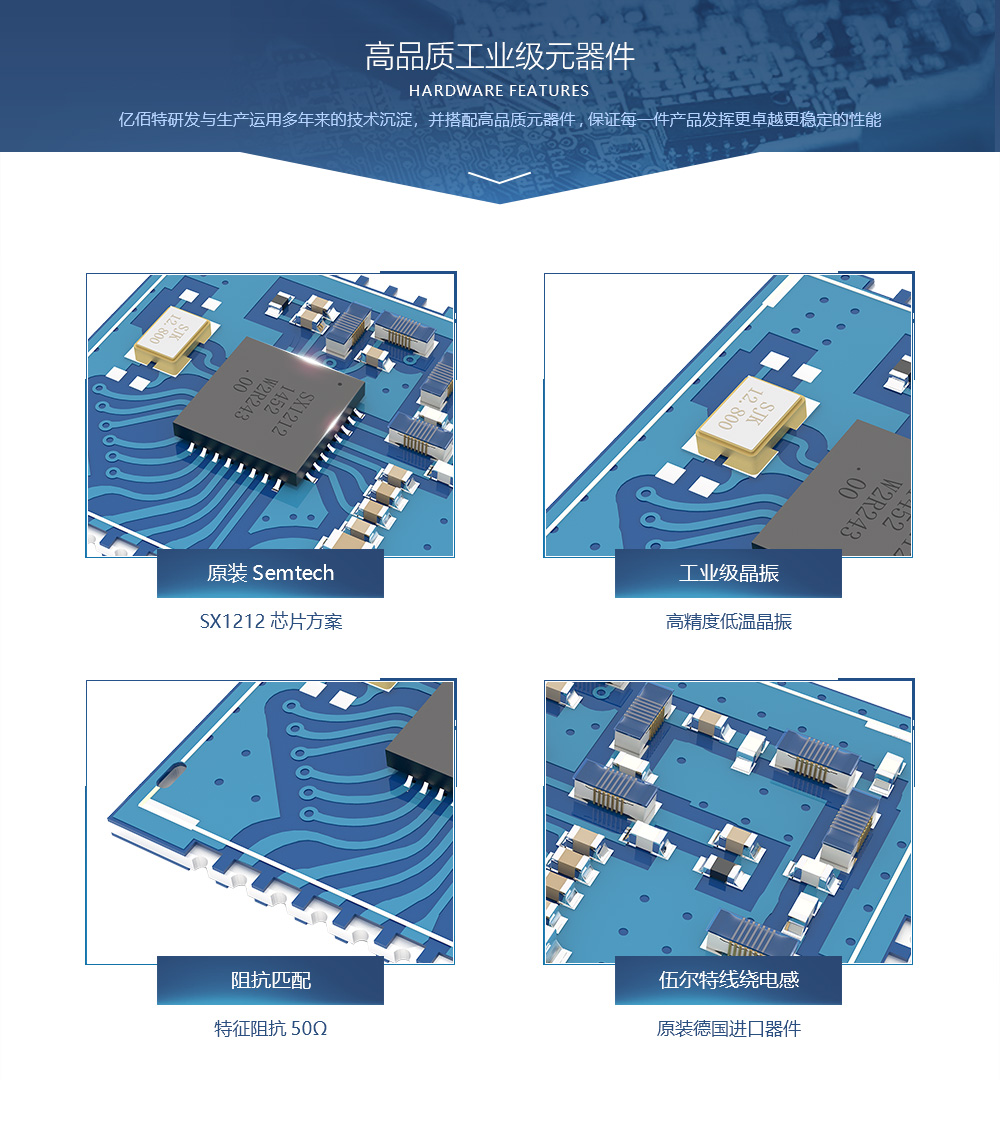 高品质工业级元器件

HARDWARE FEATURES

亿佰特研发与生产运用多年来的技术沉淀，并搭配高品质元器件，保证每一件产品发挥更卓越更稳定的性能

SJK 12.800

SX1212 1452 W2R243 .00

原装 Semtech

SX1212 芯片方案

SJK 12.800

1452 W2R243 .00

工业级晶振

高精度低温晶振

阻抗匹配

特征阻抗 50Ω

伍尔特线绕电感

原装德国进口器件