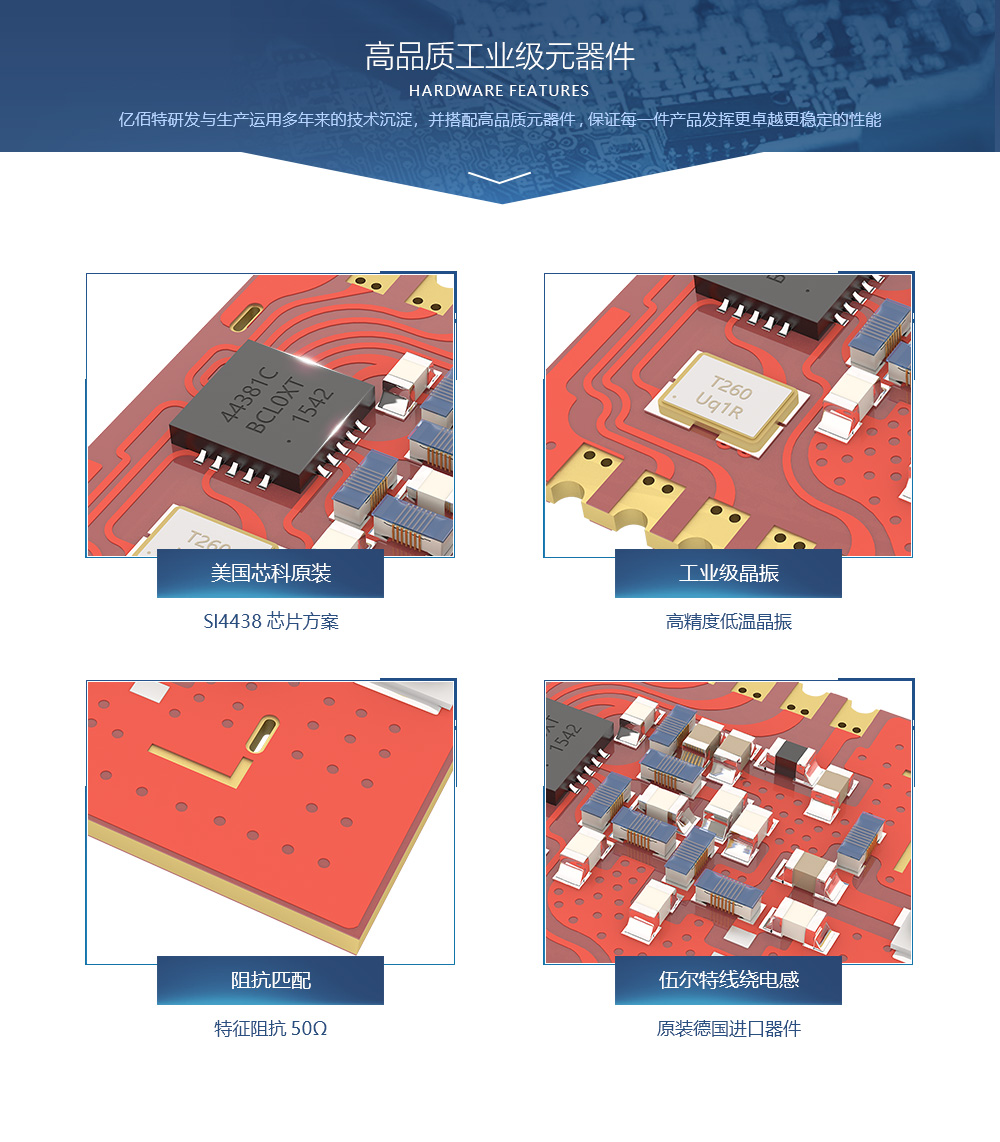 高品质工业级元器件
HARDWARE FEATURES
亿佰特研发与生产运用多年来的技术沉淀，并搭配高品质元器件，保证每一件产品发挥更卓越更稳定的性能

44381C
BCL0XT
1542

T260

美国芯科原装
SI4438 芯片方案

T260
Uq1R

工业级晶振
高精度低温晶振

阻抗匹配
特征阻抗 50Ω

XT
1542

伍尔特线绕电感
原装德国进口器件