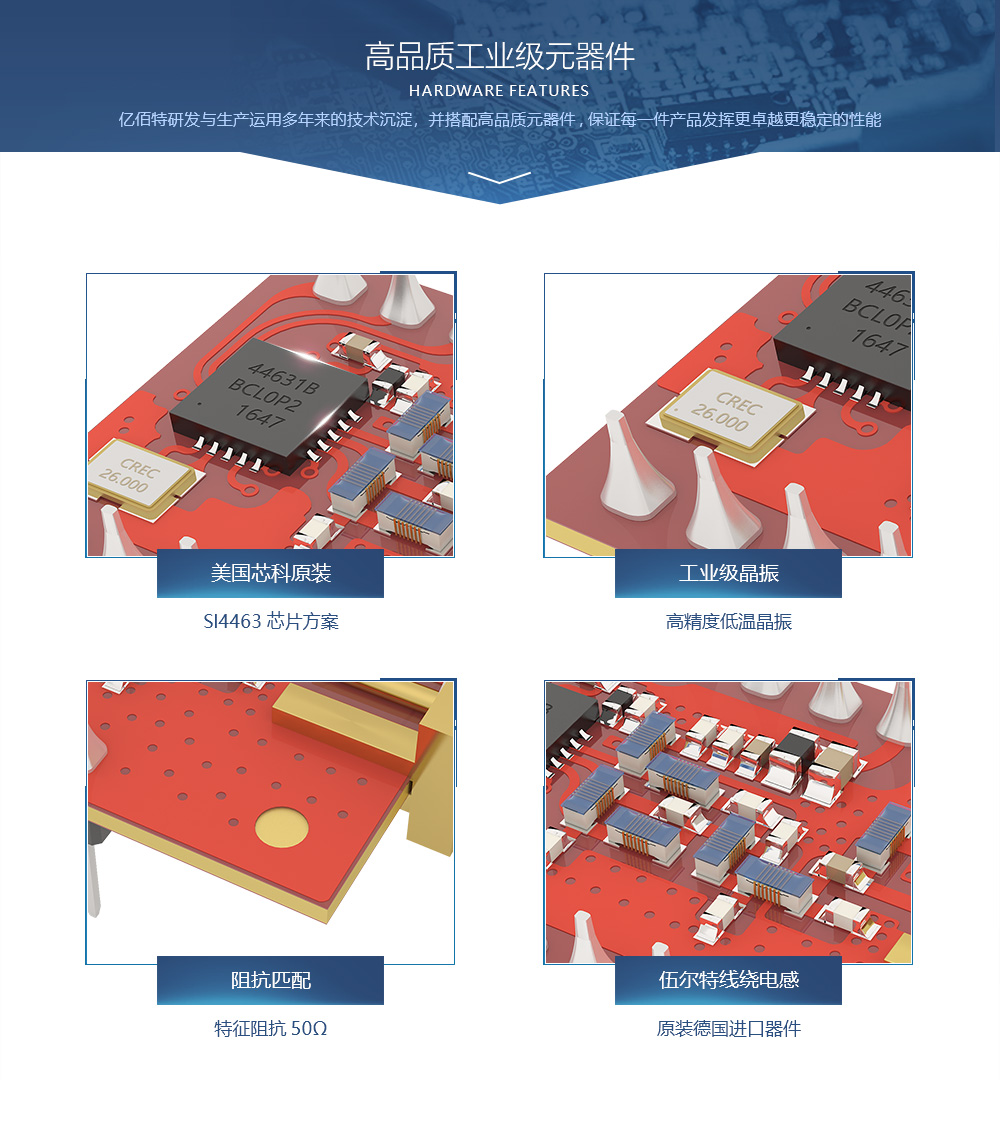 高品质工业级元器件
HARDWARE FEATURES
亿佰特研发与生产运用多年来的技术沉淀，并搭配高品质元器件，保证每一件产品发挥更卓越更稳定的性能

44631B
BCL0P2
1647
CREC
26.000

美国芯科原装
SI4463 芯片方案

4463
BCL0P
1647
CREC
26.000

工业级晶振
高精度低温晶振

阻抗匹配
特征阻抗 50Ω

伍尔特线绕电感
原装德国进口器件