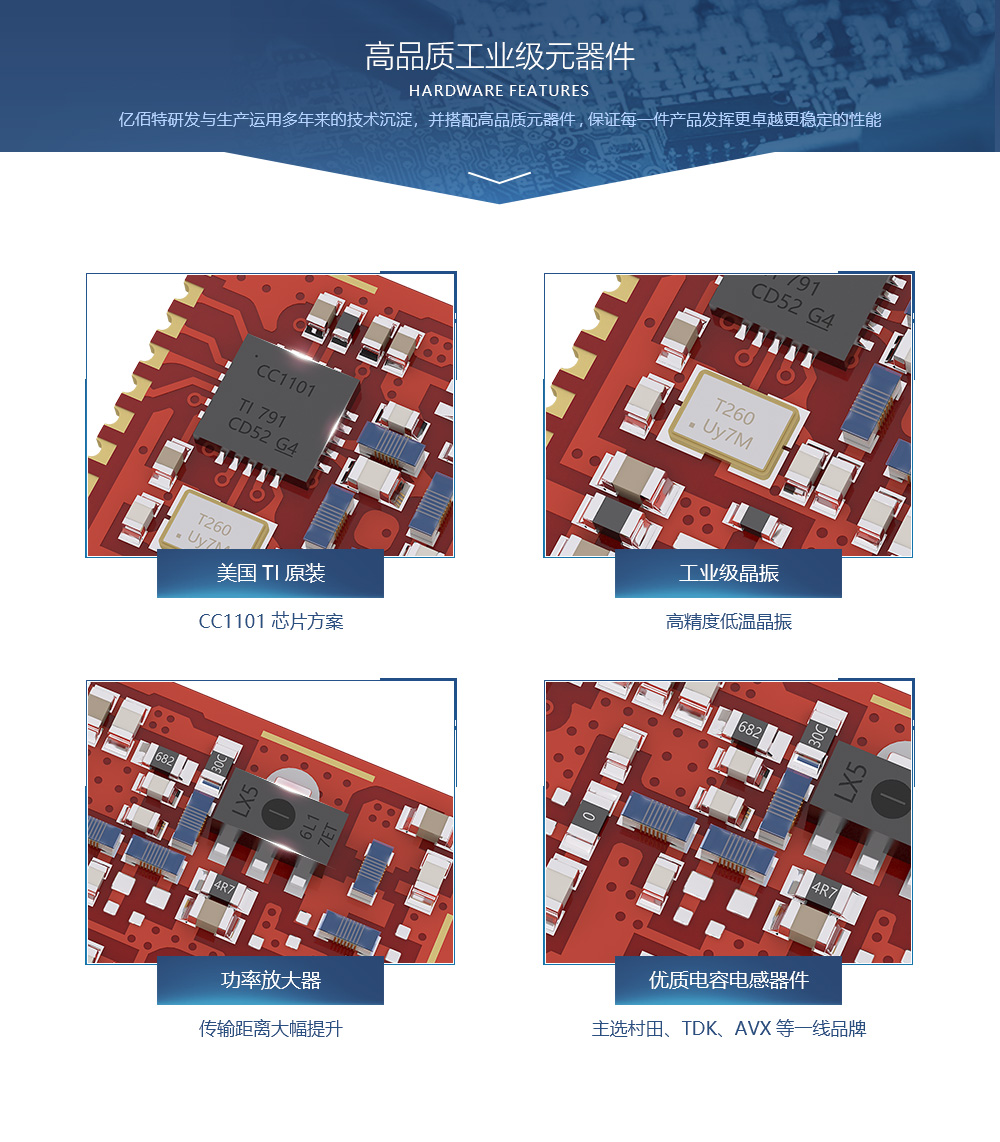 高品质工业级元器件
HARDWARE FEATURES
亿佰特研发与生产运用多年来的技术沉淀，并搭配高品质元器件，保证每一件产品发挥更卓越更稳定的性能

CC1101
TI 791
CD52 G4
T260
Uy7M

美国 TI 原装
CC1101 芯片方案

791
CD52 G4
T260
Uy7M

工业级晶振
高精度低温晶振

682
30C
LX5
6L1
7ET
4R7

功率放大器
传输距离大幅提升

682
30C
LX5
0
4R7

优质电容电感器件
主选村田、TDK、AVX 等一线品牌