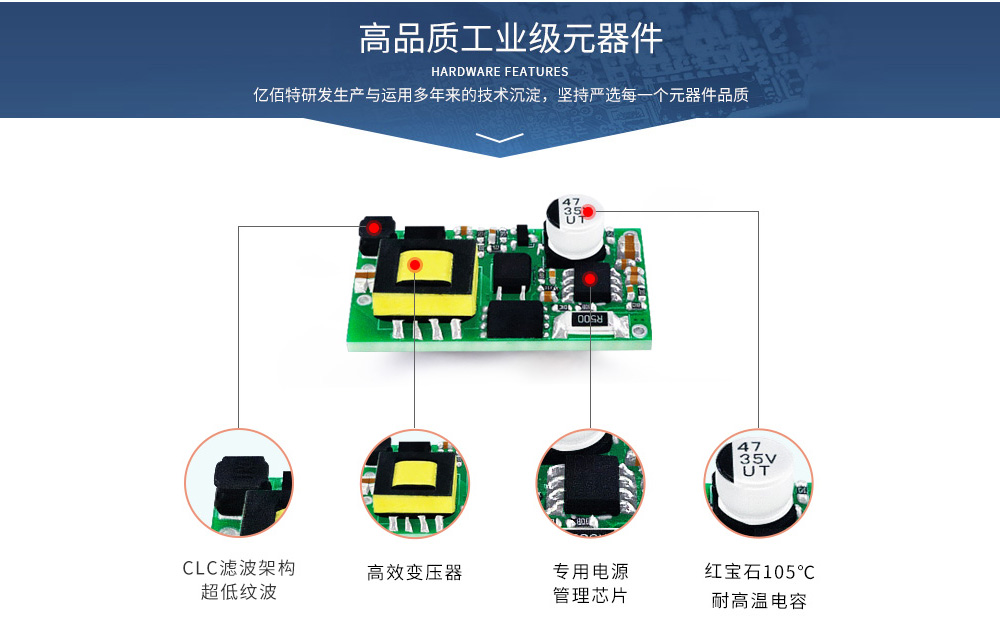 高品质工业级元器件

HARDWARE FEATURES

亿佰特研发生产与运用多年来的技术沉淀，坚持严选每一个元器件品质

47
35
UT

R500

47
35V
UT

CLC滤波架构
超低纹波

高效变压器

专用电源
管理芯片

红宝石105℃
耐高温电容