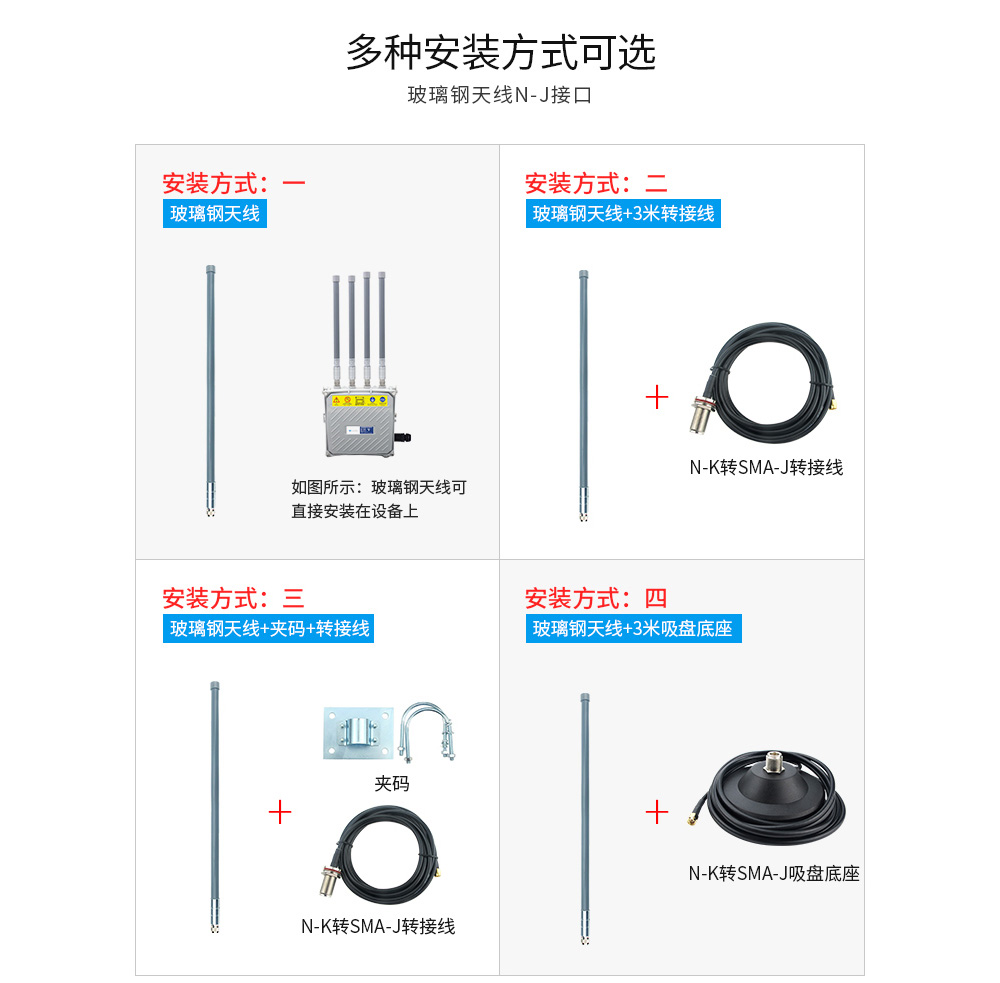 多种安装方式可选

玻璃钢天线N-J接口

安装方式：一

玻璃钢天线

如图所示：玻璃钢天线可直接安装在设备上

安装方式：二

玻璃钢天线+3米转接线

+

N-K转SMA-J转接线

安装方式：三

玻璃钢天线+夹码+转接线

夹码

+

N-K转SMA-J转接线

安装方式：四

玻璃钢天线+3米吸盘底座

+

N-K转SMA-J吸盘底座