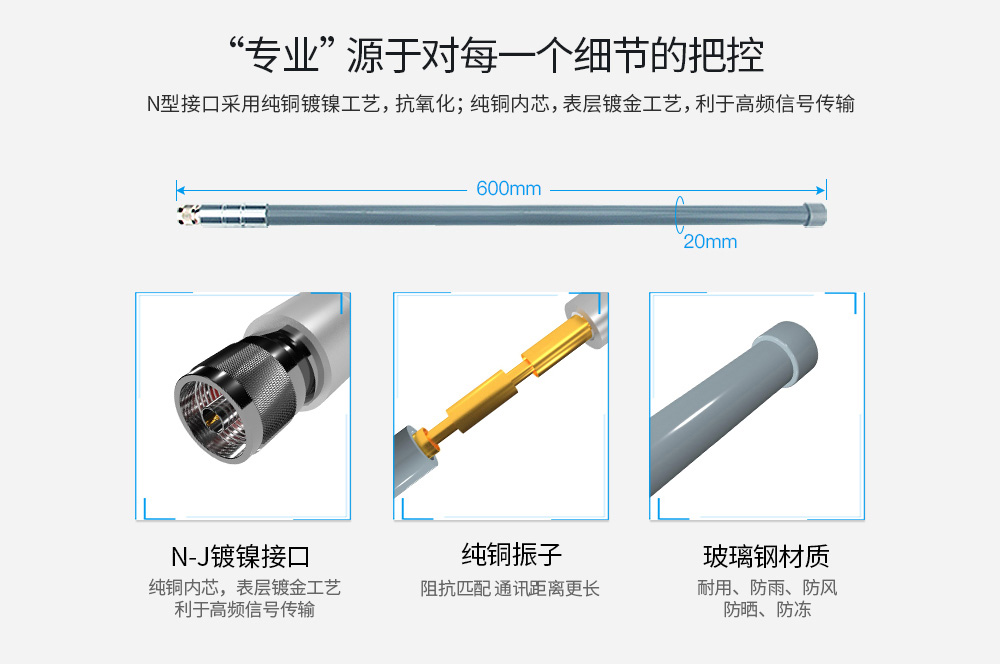 “专业” 源于对每一个细节的把控

N型接口采用纯铜镀镍工艺，抗氧化；纯铜内芯，表层镀金工艺，利于高频信号传输

600mm

20mm

N-J镀镍接口

纯铜内芯，表层镀金工艺
利于高频信号传输

纯铜振子

阻抗匹配 通讯距离更长

玻璃钢材质

耐用、防雨、防风
防晒、防冻