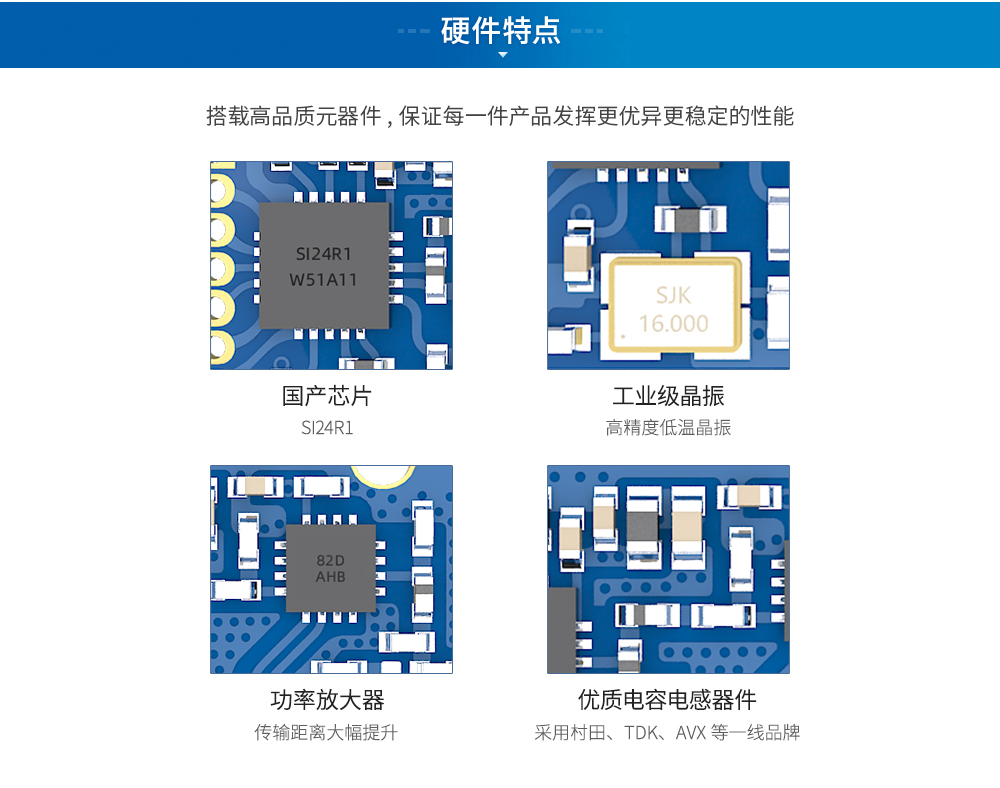 硬件特点

搭载高品质元器件，保证每一件产品发挥更优异更稳定的性能

SI24R1
W51A11

国产芯片
SI24R1

SJK
16.000

工业级晶振
高精度低温晶振

82D
AHB

功率放大器
传输距离大幅提升

优质电容电感器件
采用村田、TDK、AVX 等一线品牌