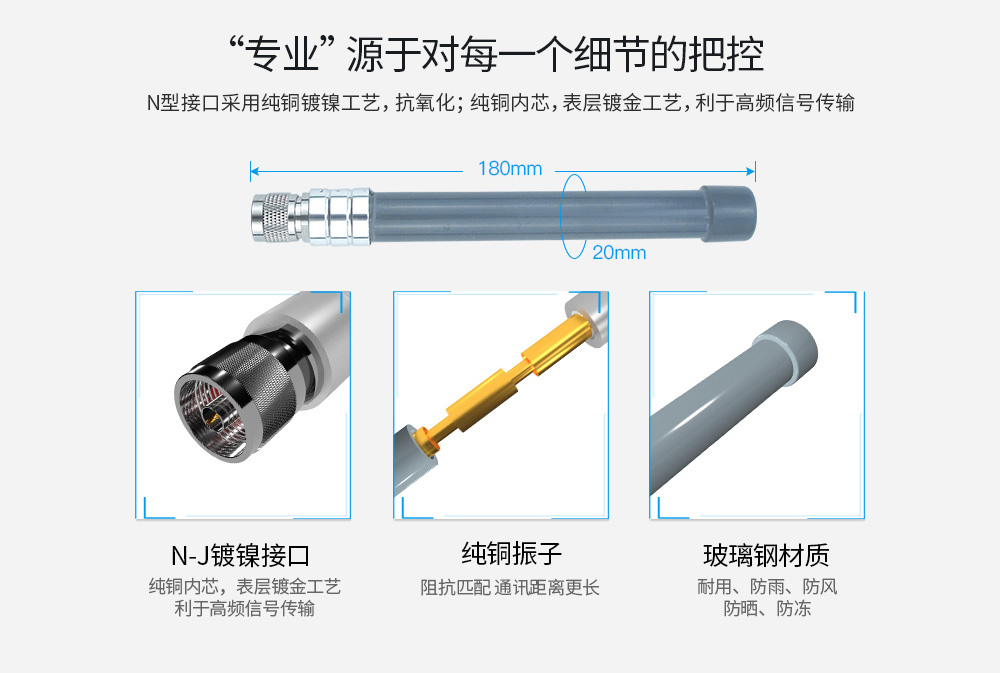 “专业” 源于对每一个细节的把控

N型接口采用纯铜镀镍工艺，抗氧化；纯铜内芯，表层镀金工艺，利于高频信号传输

180mm

20mm

N-J镀镍接口

纯铜内芯，表层镀金工艺
利于高频信号传输

纯铜振子

阻抗匹配 通讯距离更长

玻璃钢材质

耐用、防雨、防风
防晒、防冻