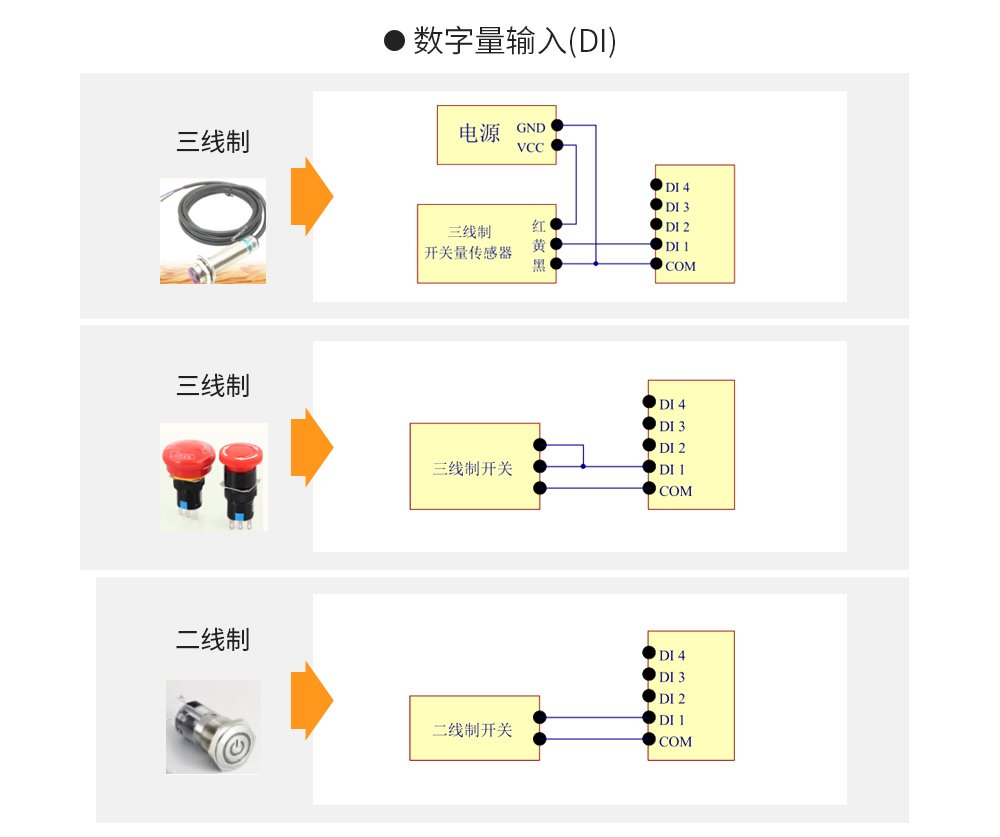 ● 数字量输入(DI)

三线制

电源
GND
VCC

三线制
开关量传感器
红
黄
黑

DI 4
DI 3
DI 2
DI 1
COM

三线制

三线制开关

DI 4
DI 3
DI 2
DI 1
COM

二线制

二线制开关

DI 4
DI 3
DI 2
DI 1
COM