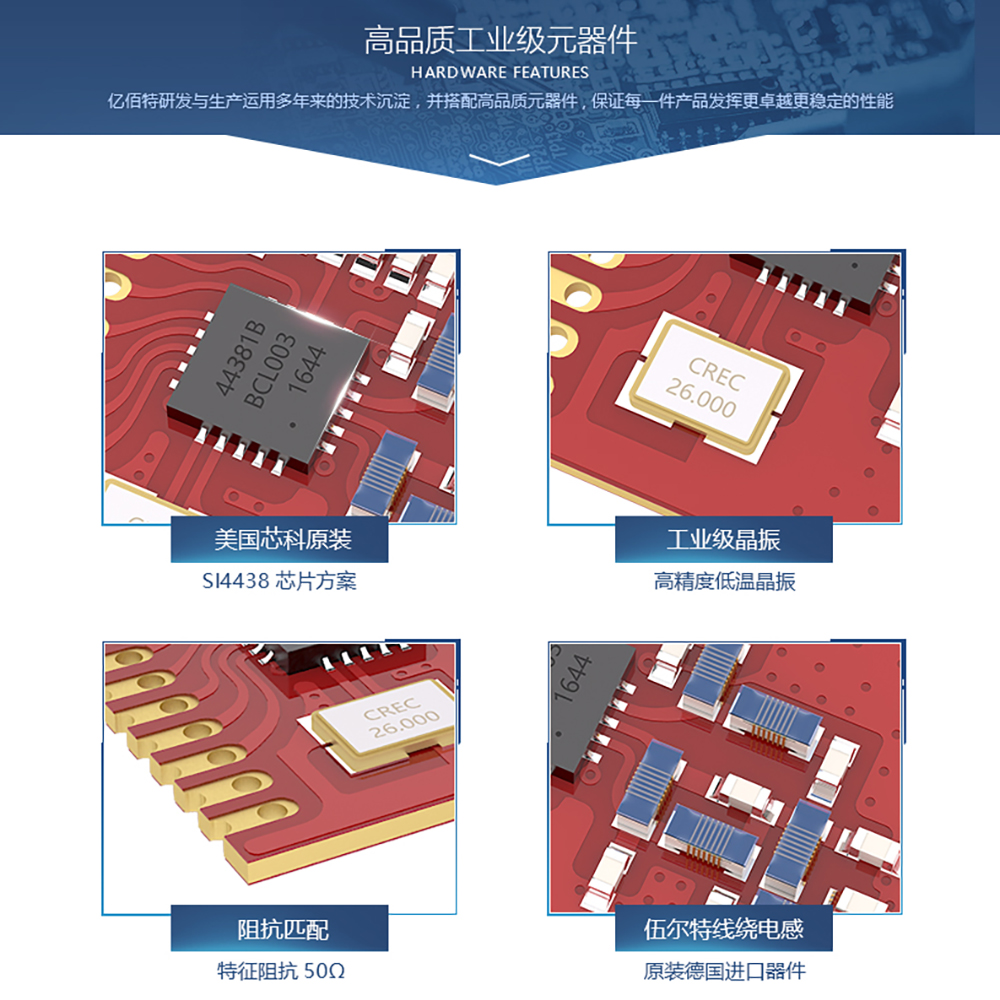 高品质工业级元器件
HARDWARE FEATURES
亿佰特研发与生产运用多年来的技术沉淀，并搭配高品质元器件，保证每一件产品发挥更卓越更稳定的性能

44381B
BCL003
1644

美国芯科原装
SI4438 芯片方案

CREC
26.000

工业级晶振
高精度低温晶振

CREC
26.000

阻抗匹配
特征阻抗 50Ω

1644

伍尔特线绕电感
原装德国进口器件