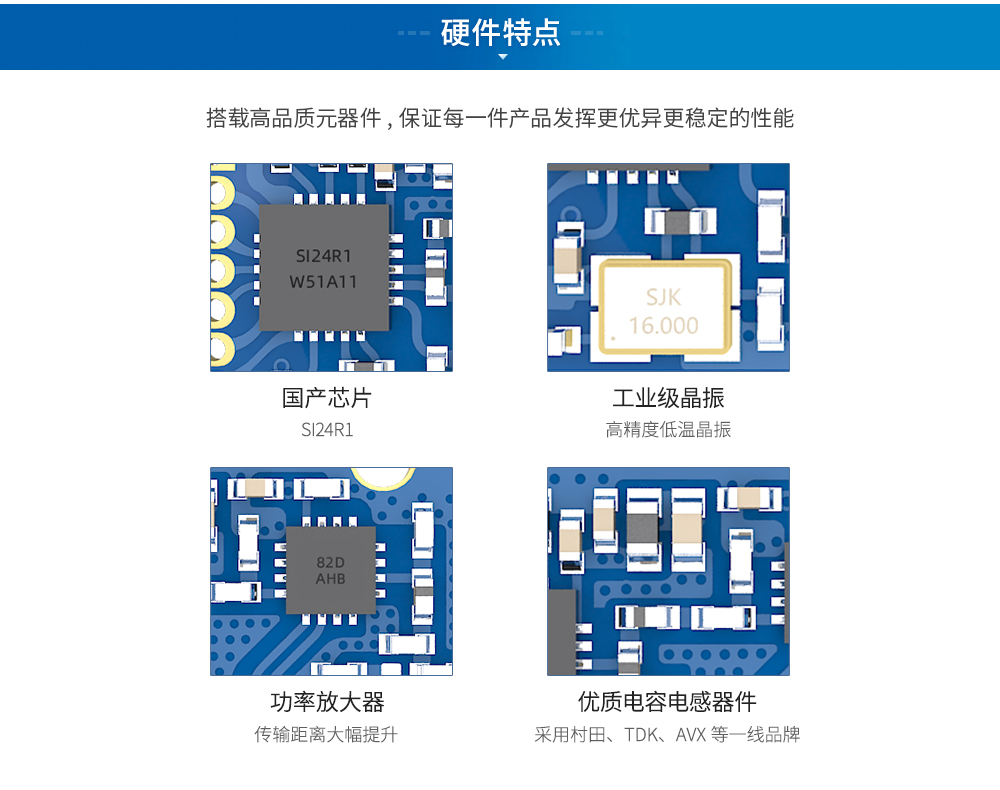 硬件特点

搭载高品质元器件，保证每一件产品发挥更优异更稳定的性能

SI24R1
W51A11

国产芯片
SI24R1

SJK
16.000

工业级晶振
高精度低温晶振

82D
AHB

功率放大器
传输距离大幅提升

优质电容电感器件
采用村田、TDK、AVX 等一线品牌