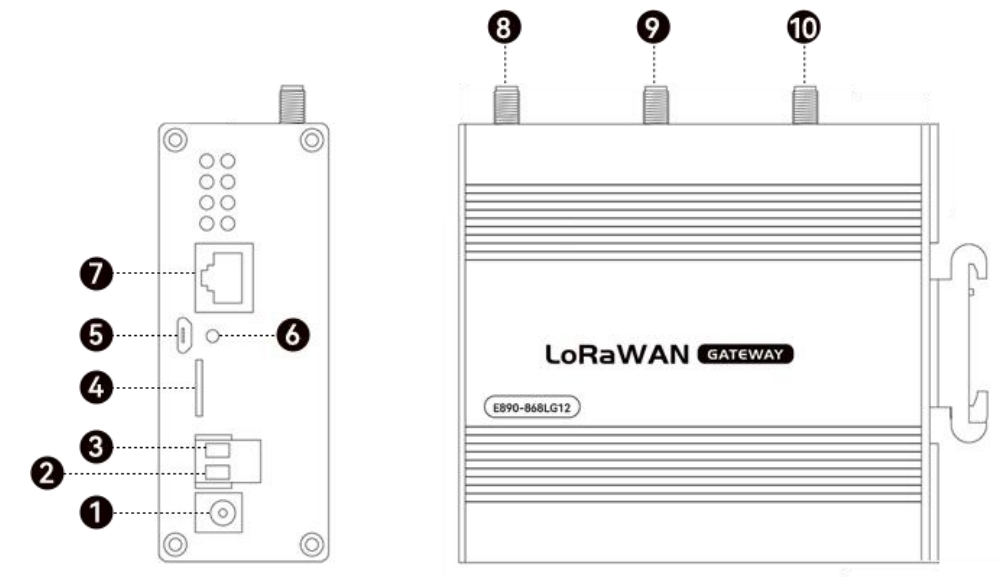 8
9
10
7
5
6
4
3
2
1
LoRaWAN GATEWAY
E890-868LG12