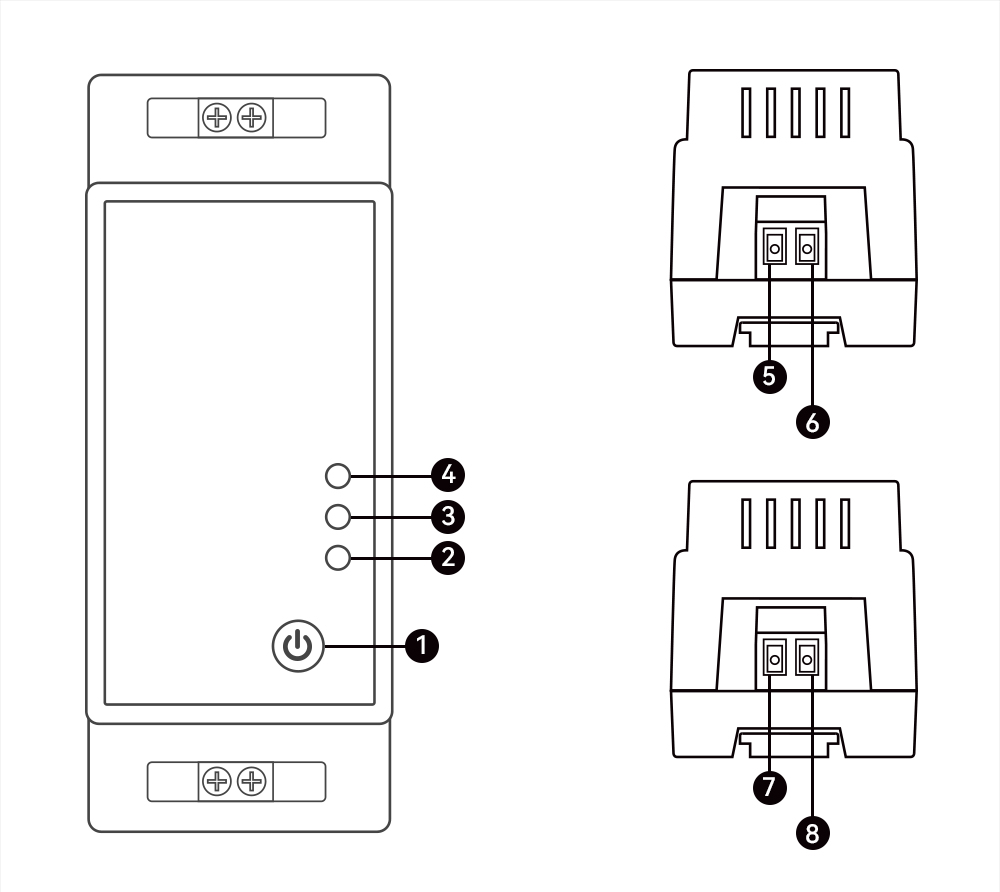 4
3
2
1
5
6
7
8