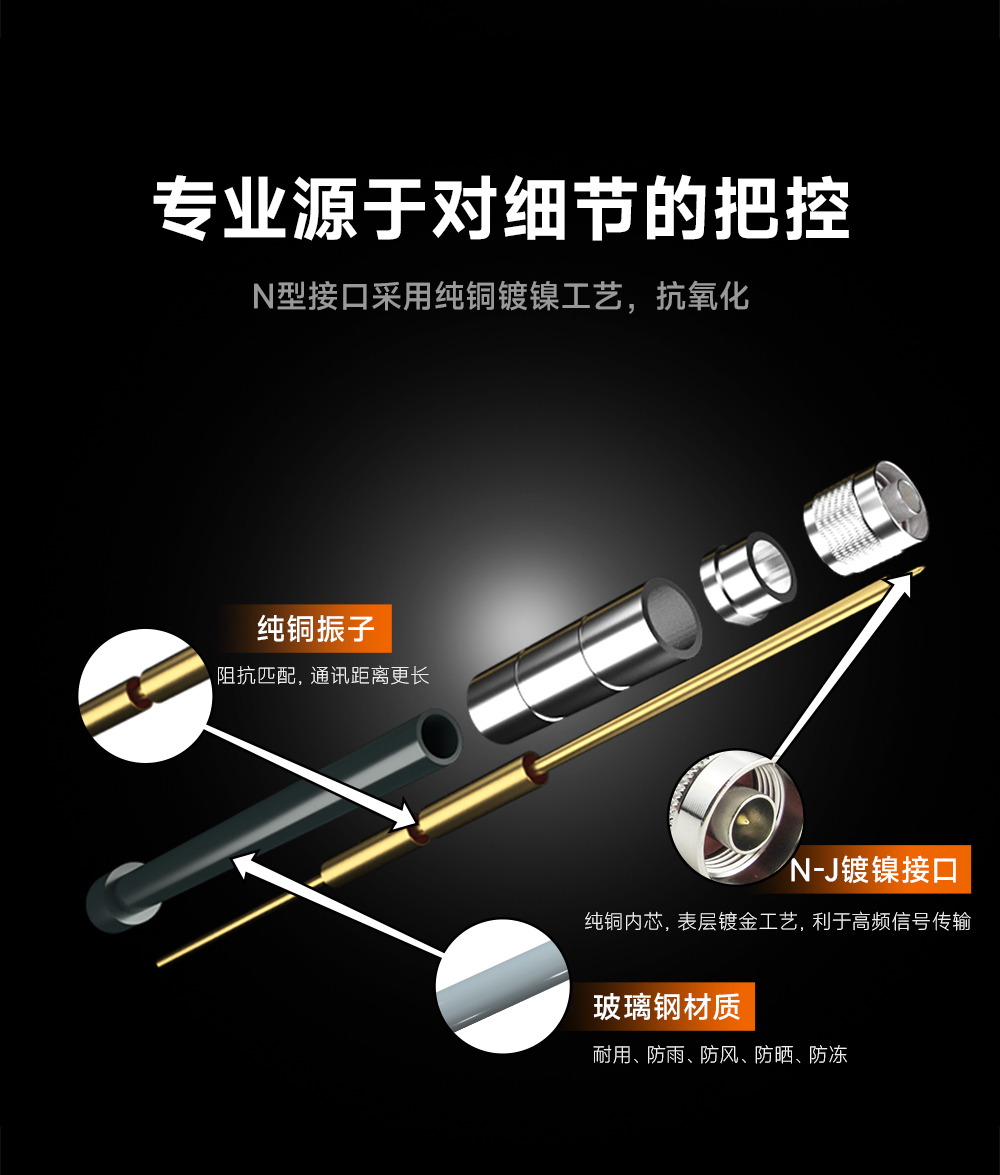 专业源于对细节的把控

N型接口采用纯铜镀镍工艺，抗氧化

纯铜振子

阻抗匹配，通讯距离更长

N-J镀镍接口

纯铜内芯，表层镀金工艺，利于高频信号传输

玻璃钢材质

耐用、防雨、防风、防晒、防冻