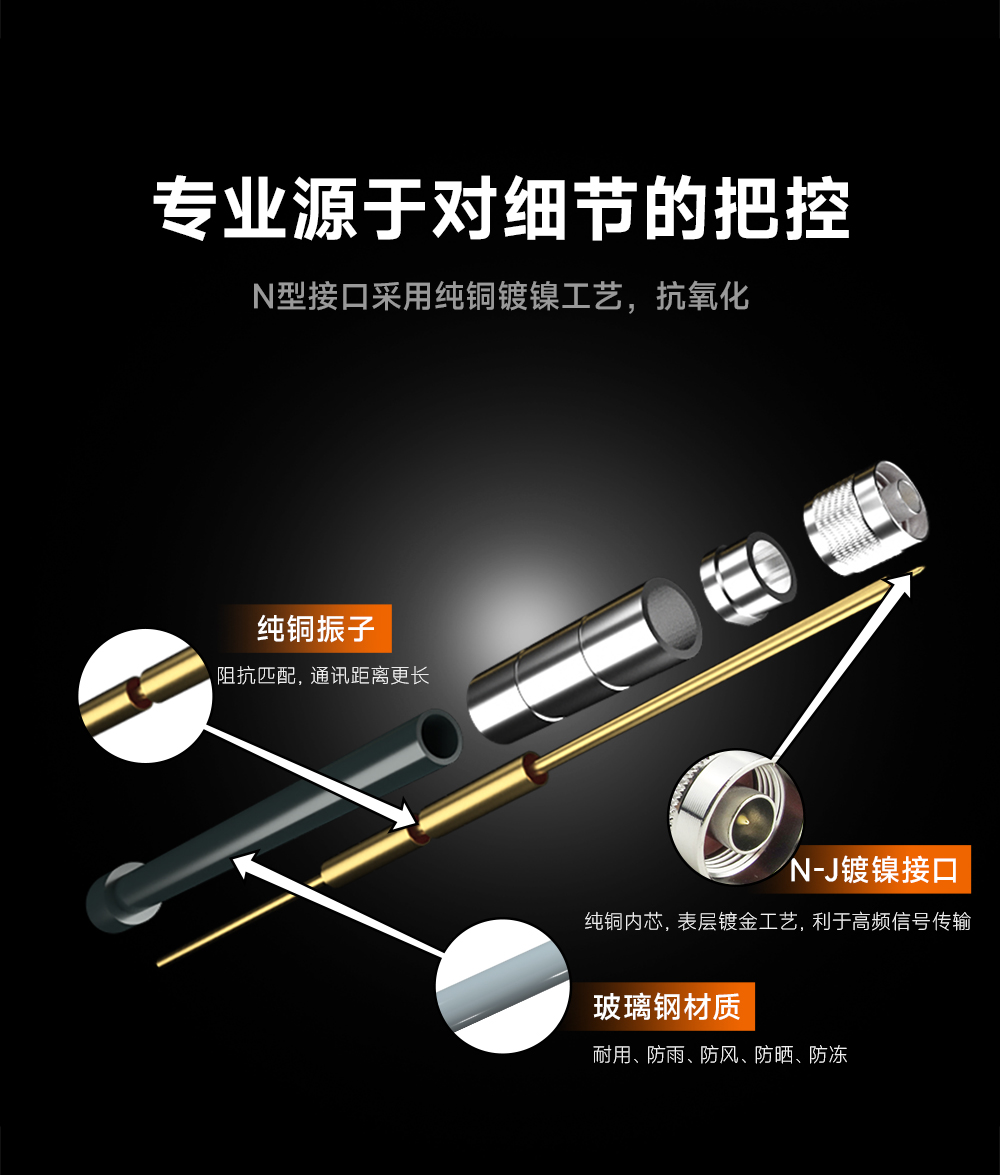 专业源于对细节的把控

N型接口采用纯铜镀镍工艺，抗氧化

纯铜振子

阻抗匹配，通讯距离更长

N-J镀镍接口

纯铜内芯，表层镀金工艺，利于高频信号传输

玻璃钢材质

耐用、防雨、防风、防晒、防冻