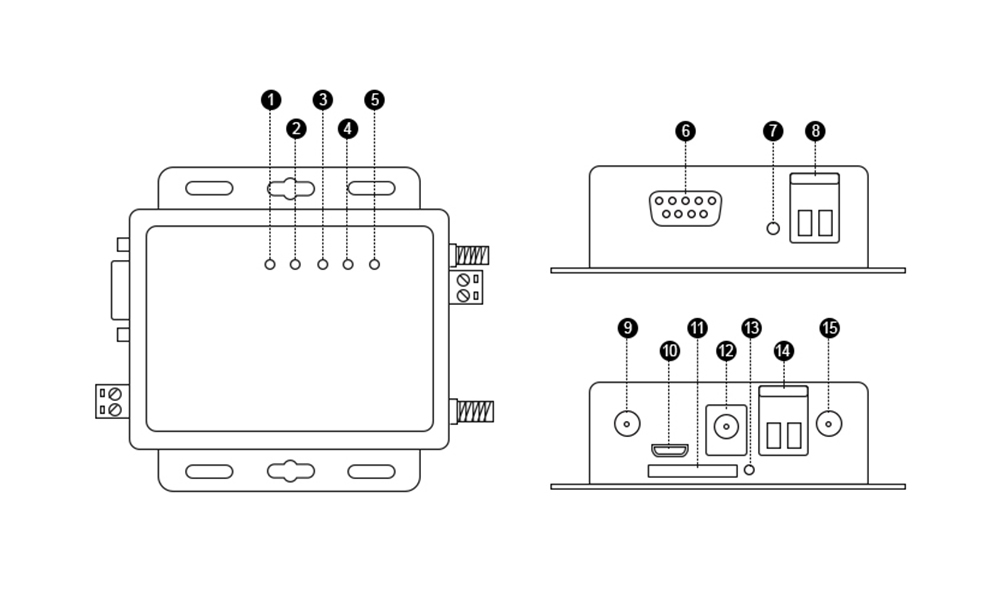 1 2 3 4 5

6 7 8

9 10 11 12 13 14 15