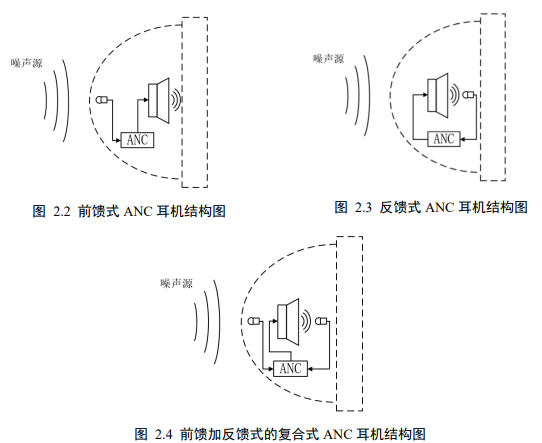 噪声源

ANC

图 2.2 前馈式 ANC 耳机结构图

噪声源

ANC

图 2.3 反馈式 ANC 耳机结构图

噪声源

ANC

图 2.4 前馈加反馈式的复合式 ANC 耳机结构图