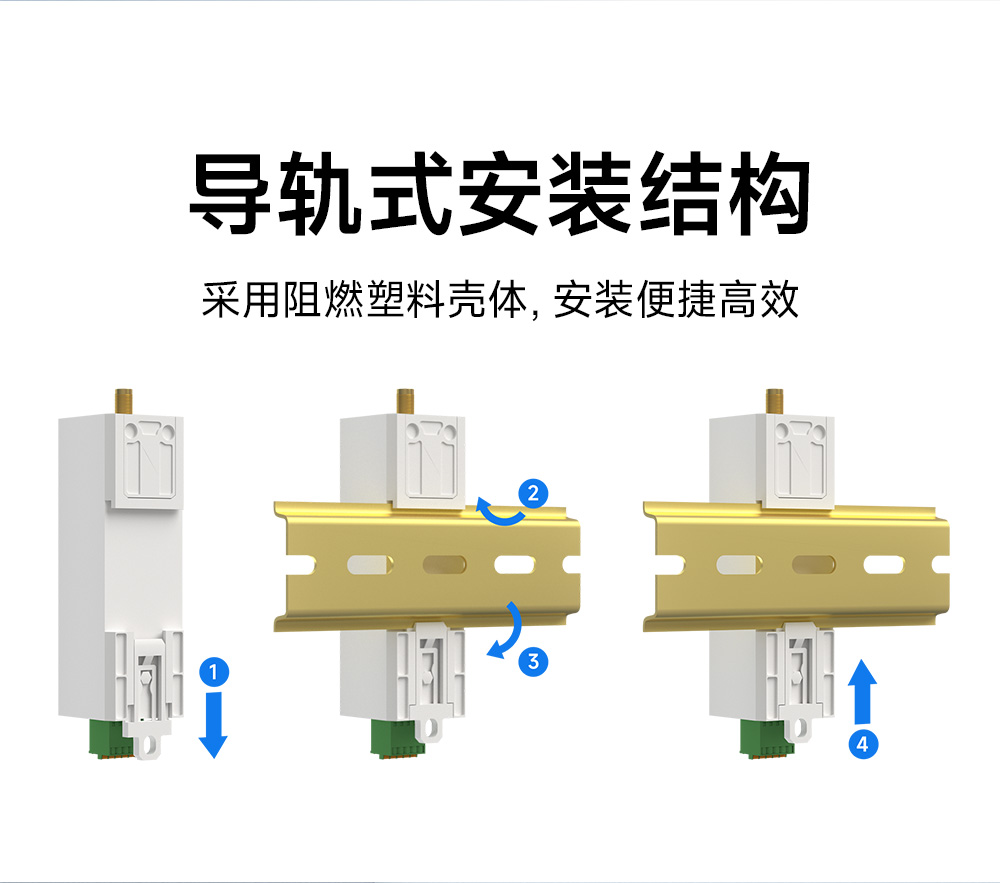 导轨式安装结构

采用阻燃塑料壳体, 安装便捷高效

1

2

3

4