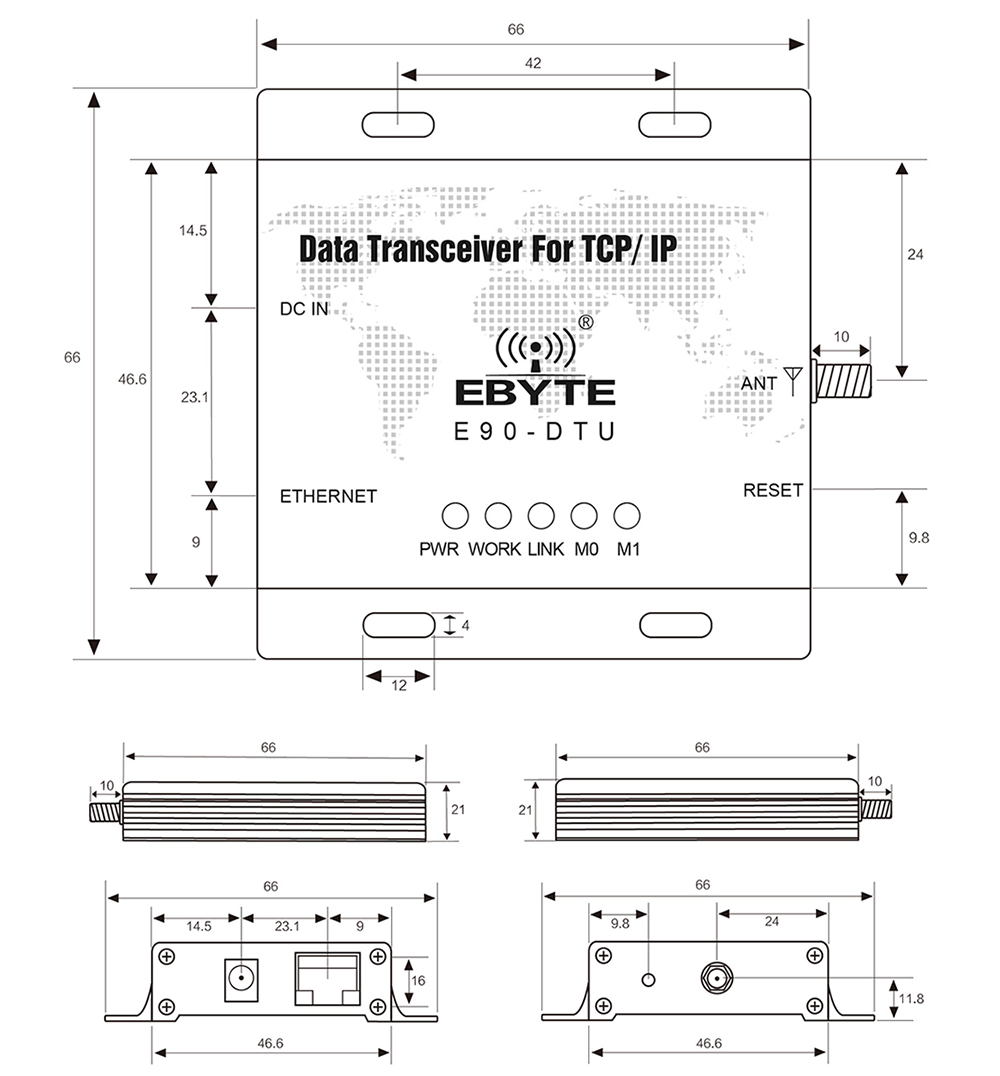 66

42

66

46.6

14.5

23.1

9

Data Transceiver For TCP/ IP

DC IN

®

EBYTE

E90-DTU

ETHERNET

PWR WORK LINK M0 M1

24

10

ANT

RESET

9.8

4

12

66

10

21

66

21

10

66

14.5

23.1

9

16

46.6

66

9.8

24

11.8

46.6