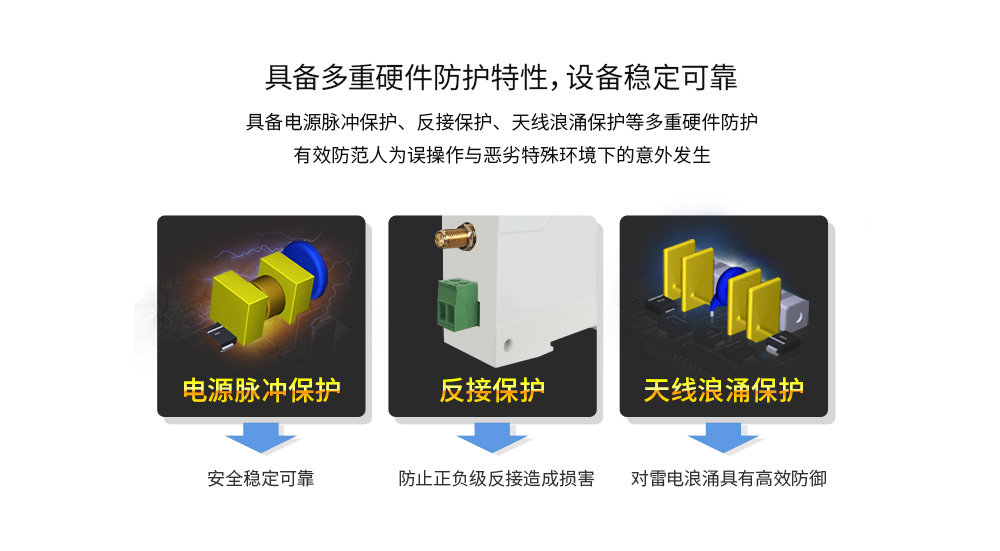 具备多重硬件防护特性，设备稳定可靠

具备电源脉冲保护、反接保护、天线浪涌保护等多重硬件防护
有效防范人为误操作与恶劣特殊环境下的意外发生

电源脉冲保护

反接保护

天线浪涌保护

安全稳定可靠

防止正负级反接造成损害

对雷电浪涌具有高效防御